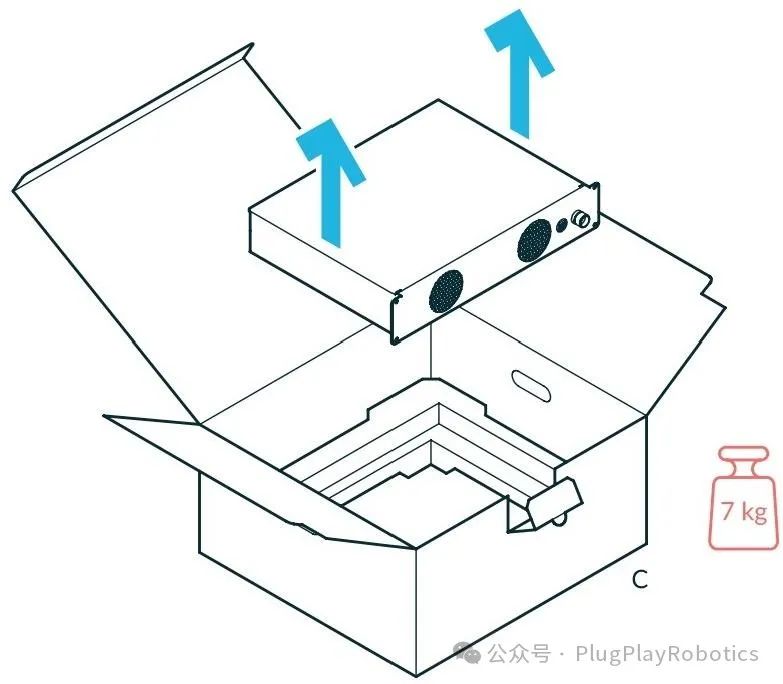 7 kg

C

公众号 · PlugPlayRobotics