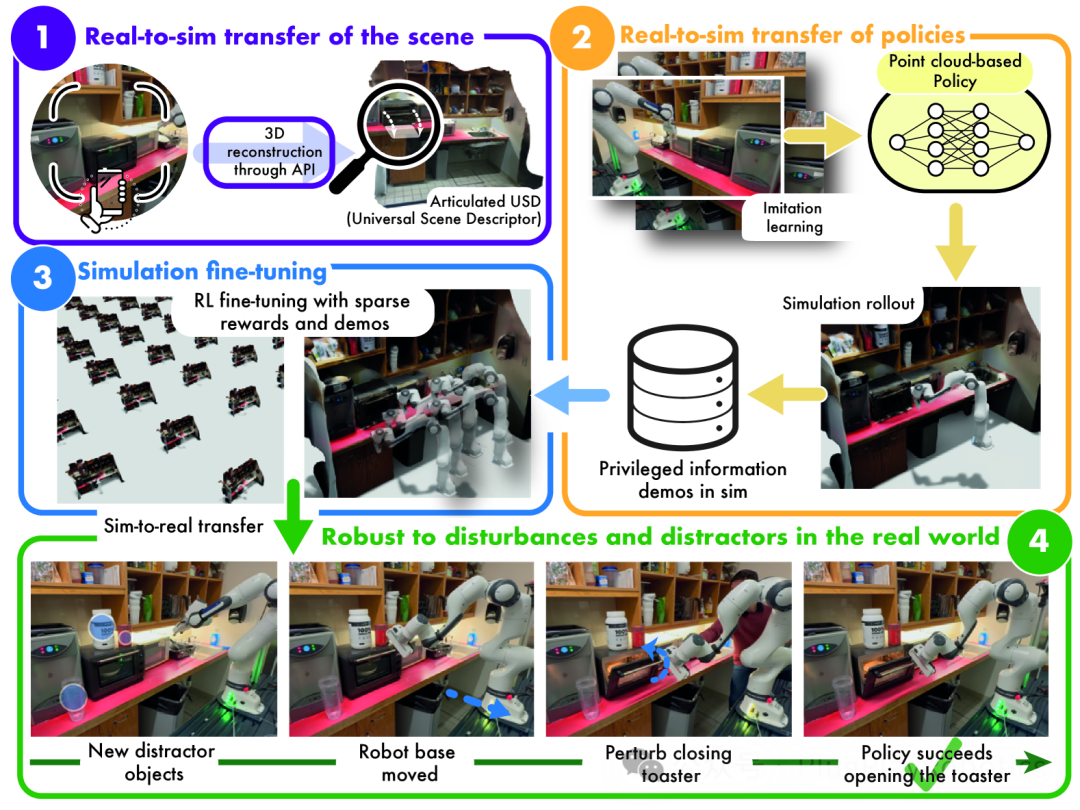 1 Real-to-sim transfer of the scene

3D reconstruction through API

Articulated USD (Universal Scene Descriptor)

2 Real-to-sim transfer of policies

Point cloud-based Policy

Imitation learning

Simulation rollout

Privileged information demos in sim

3 Simulation fine-tuning

RL fine-tuning with sparse rewards and demos

Sim-to-real transfer

Robust to disturbances and distractors in the real world 4

New distractor objects

Robot base moved

Perturb closing toaster

Policy succeeds opening the toaster